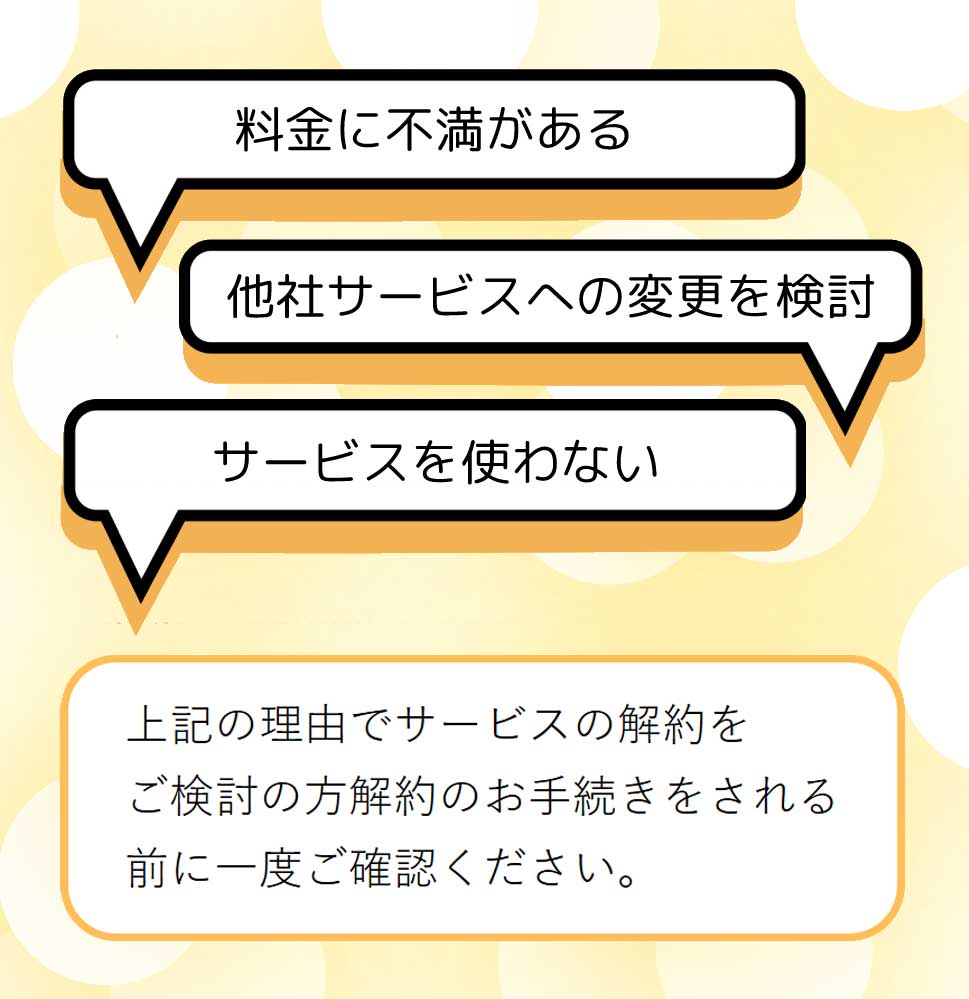 料金に不満がある

他社サービスへの変更を検討

サービスを使わない

上記の理由でサービスの解約をご検討の方解約のお手続きをされる前に一度ご確認ください。